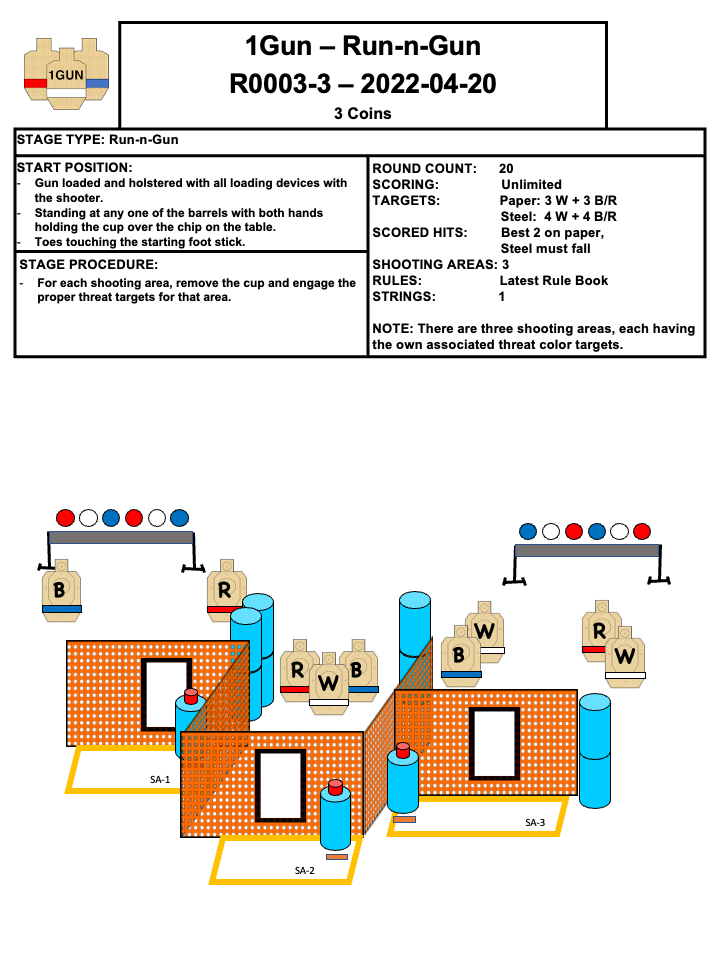 1GUN

1Gun – Run-n-Gun
R0003-3 – 2022-04-20
3 Coins

STAGE TYPE: Run-n-Gun

START POSITION:
- Gun loaded and holstered with all loading devices with the shooter.
- Standing at any one of the barrels with both hands holding the cup over the chip on the table.
- Toes touching the starting foot stick.

STAGE PROCEDURE:
- For each shooting area, remove the cup and engage the proper threat targets for that area.

ROUND COUNT: 20
SCORING: Unlimited
TARGETS: Paper: 3 W + 3 B/R
Steel: 4 W + 4 B/R
SCORED HITS: Best 2 on paper, Steel must fall
SHOOTING AREAS: 3
RULES: Latest Rule Book
STRINGS: 1

NOTE: There are three shooting areas, each having the own associated threat color targets.

B
R
R
W
B
W
B
R
W
SA-1
SA-2
SA-3